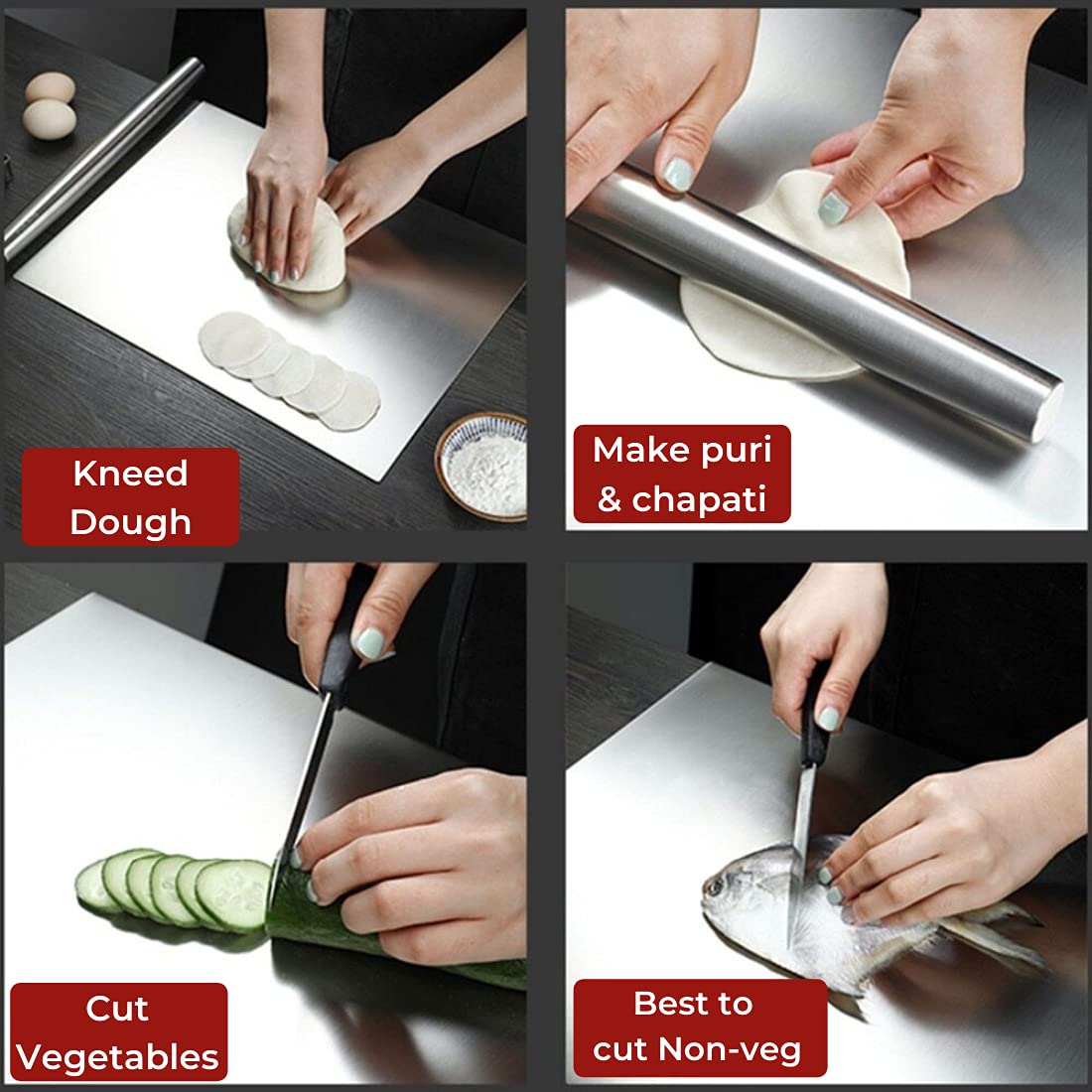 Kneed Dough

Make puri & chapati

Cut Vegetables

Best to cut Non-veg