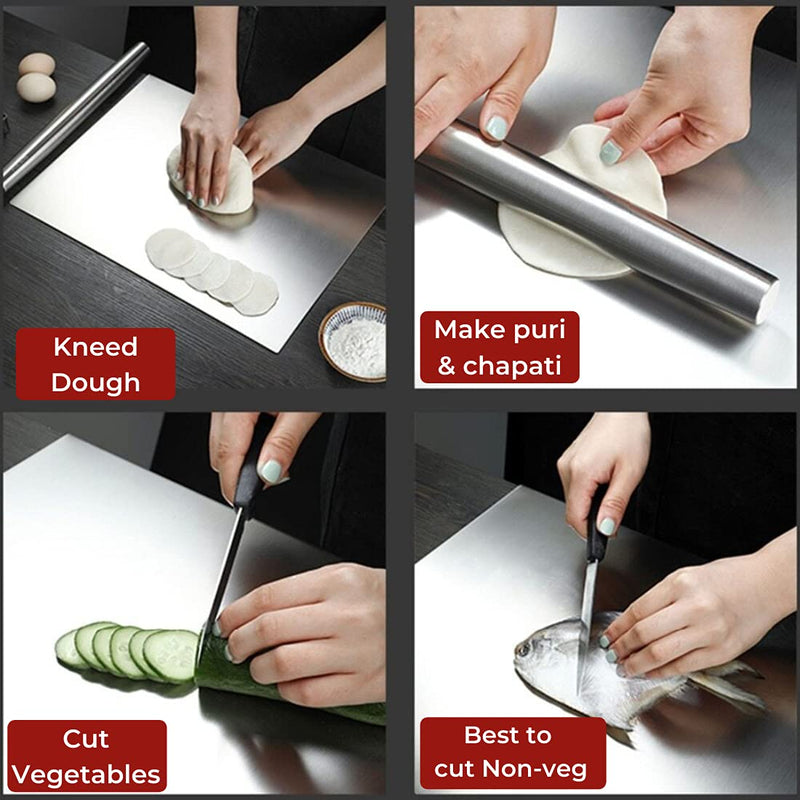 Kneed Dough

Make puri & chapati

Cut Vegetables

Best to cut Non-veg